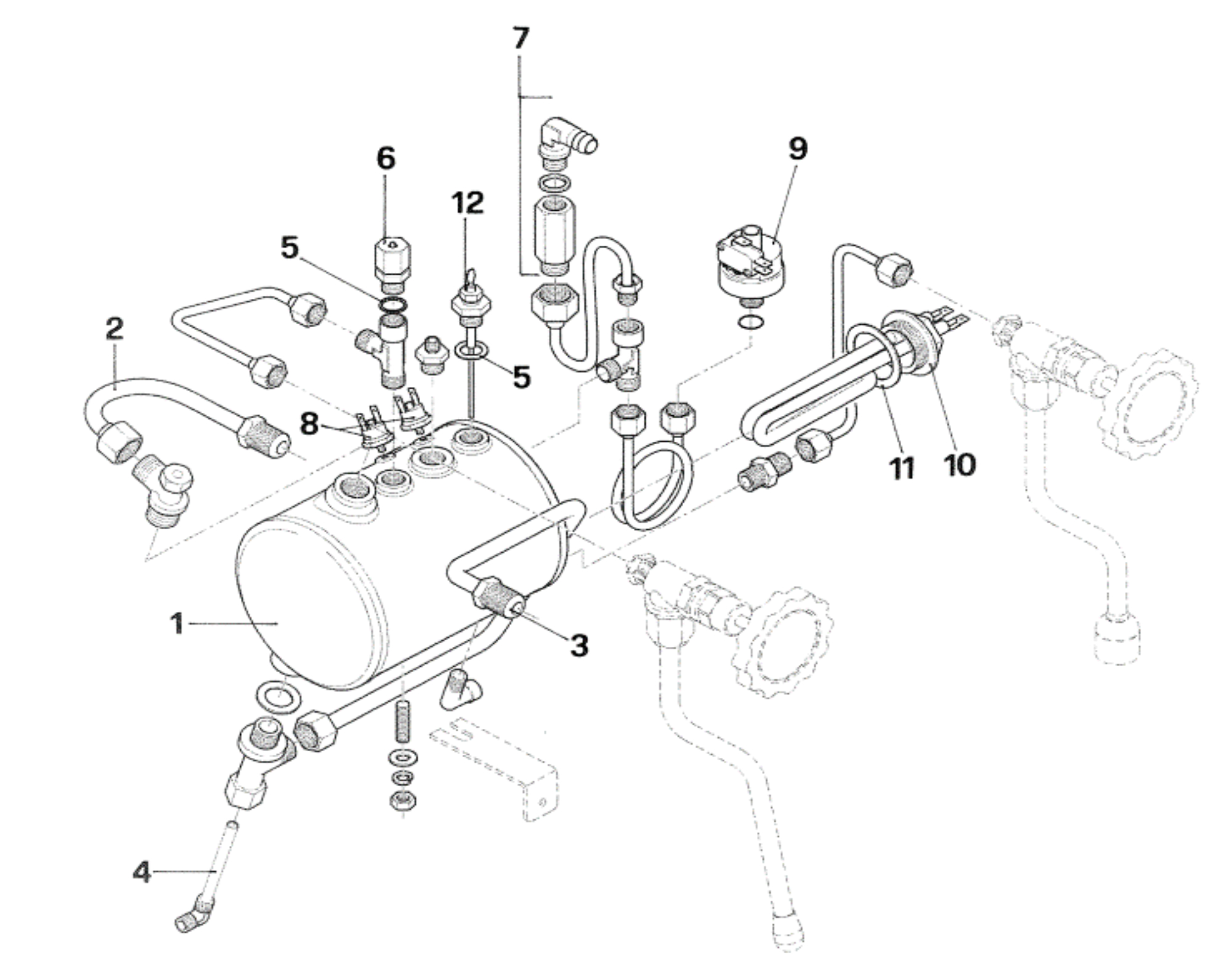 7
6
9
12
5
2
5
8
11
10
1
3
4