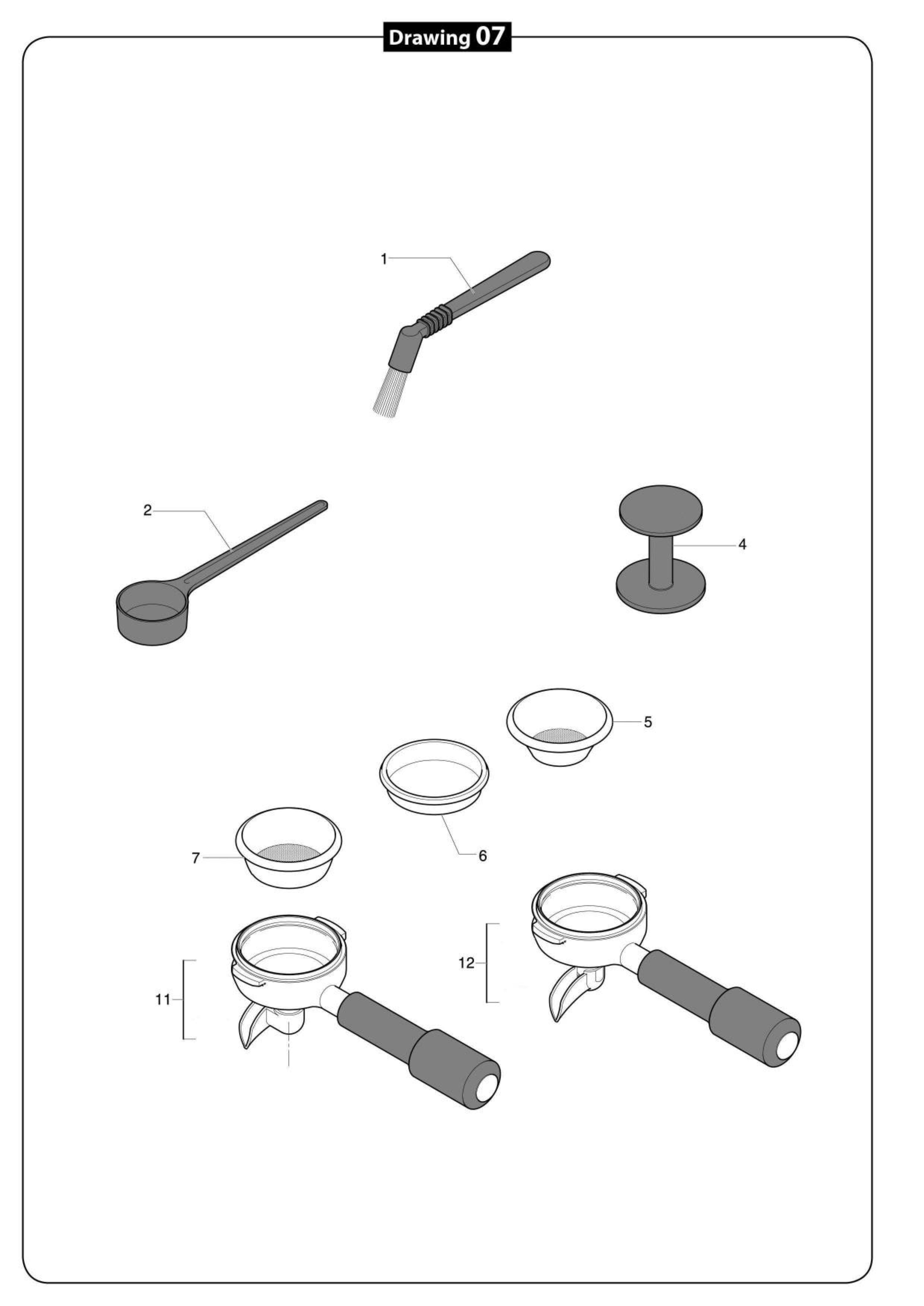 Drawing 07

1

2

4

5

6

7

12

11