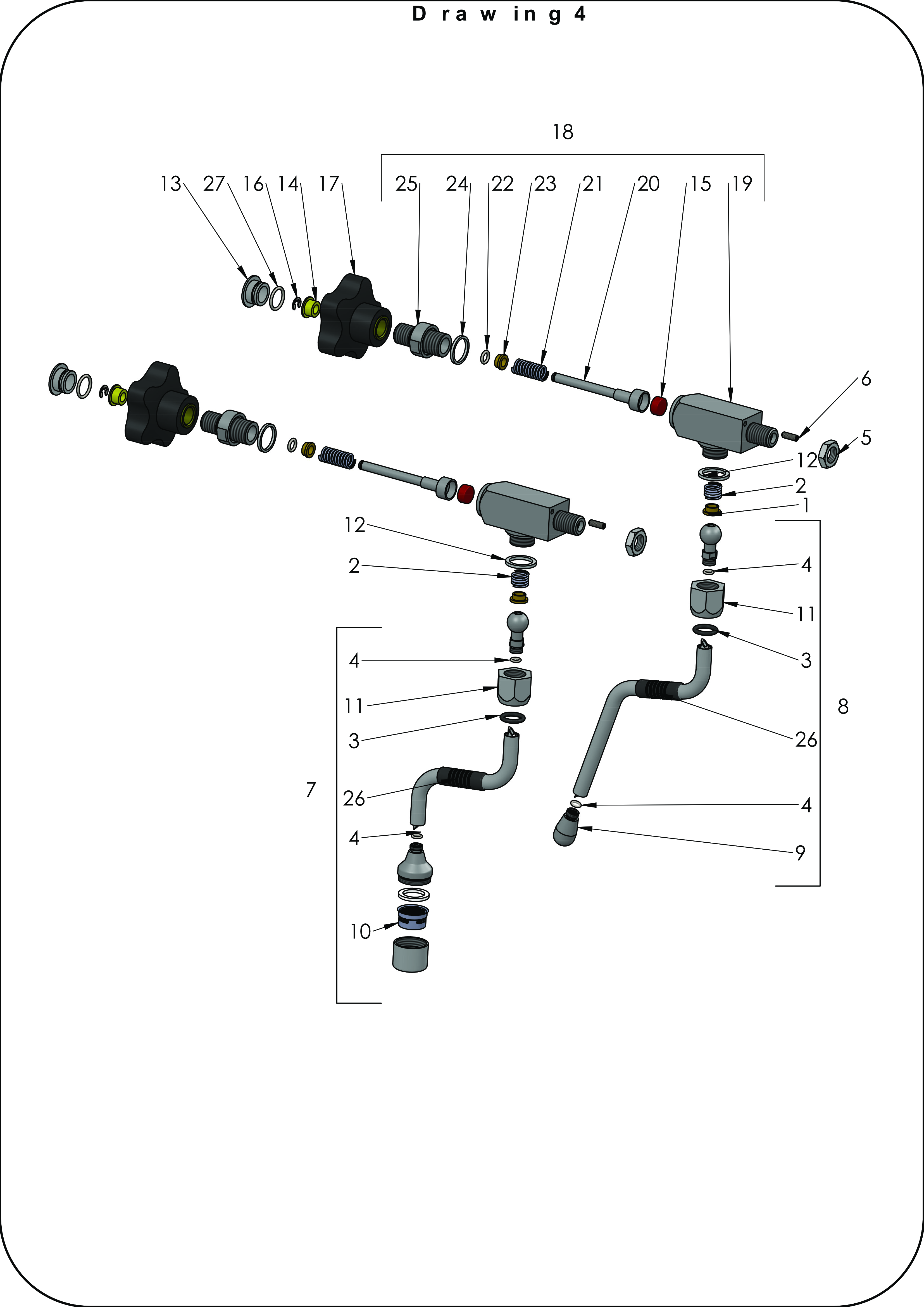 Drawing 4

18

13 27 16 14 17 25 24 22 23 21 20 15 19

6

5

12

2

1

4

11

3

8

26

4

9

12

2

4

11

3

7

26

4

10