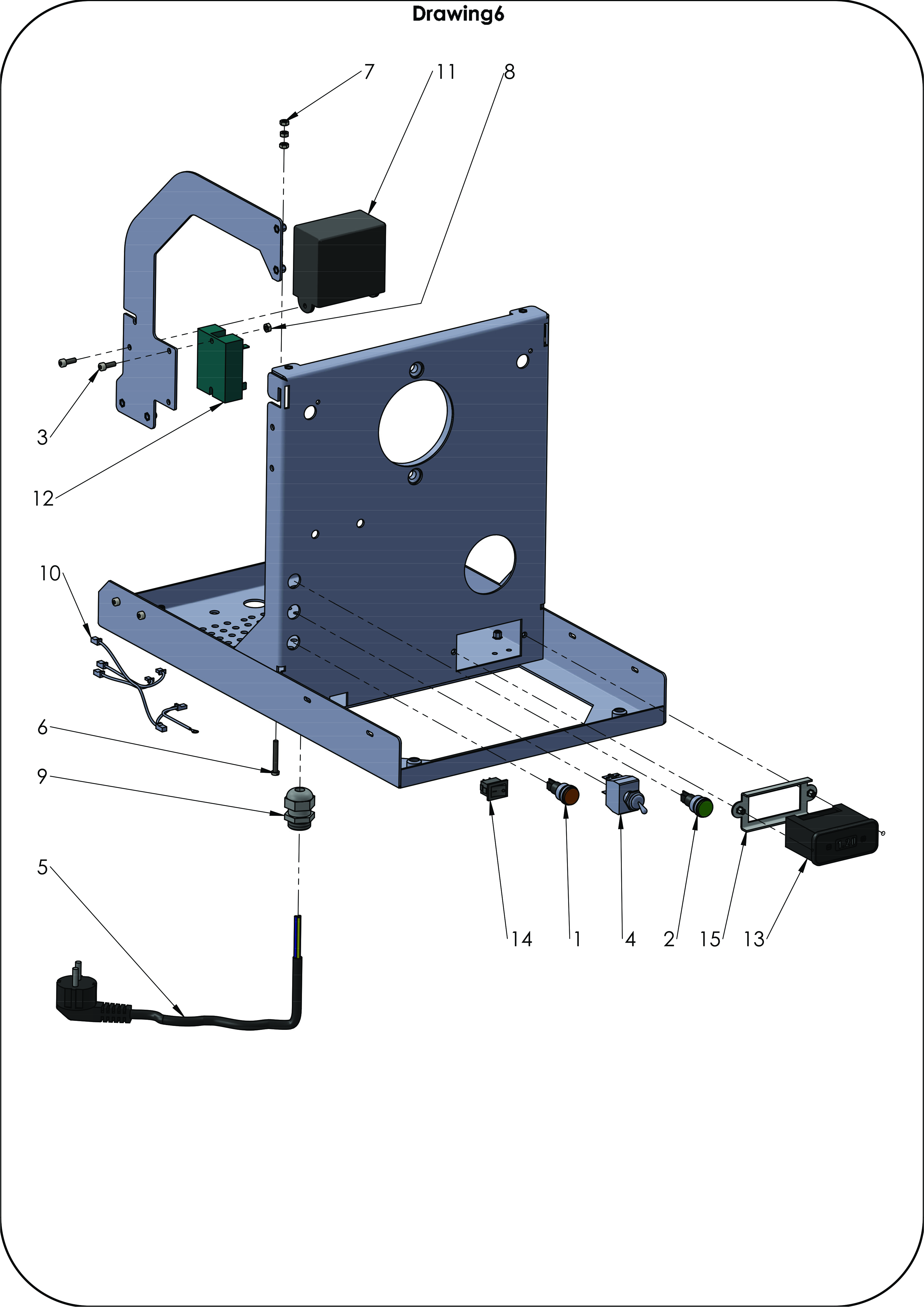 Drawing6

7
11
8
3
12
10
6
9
5
14
1
4
2
15
13